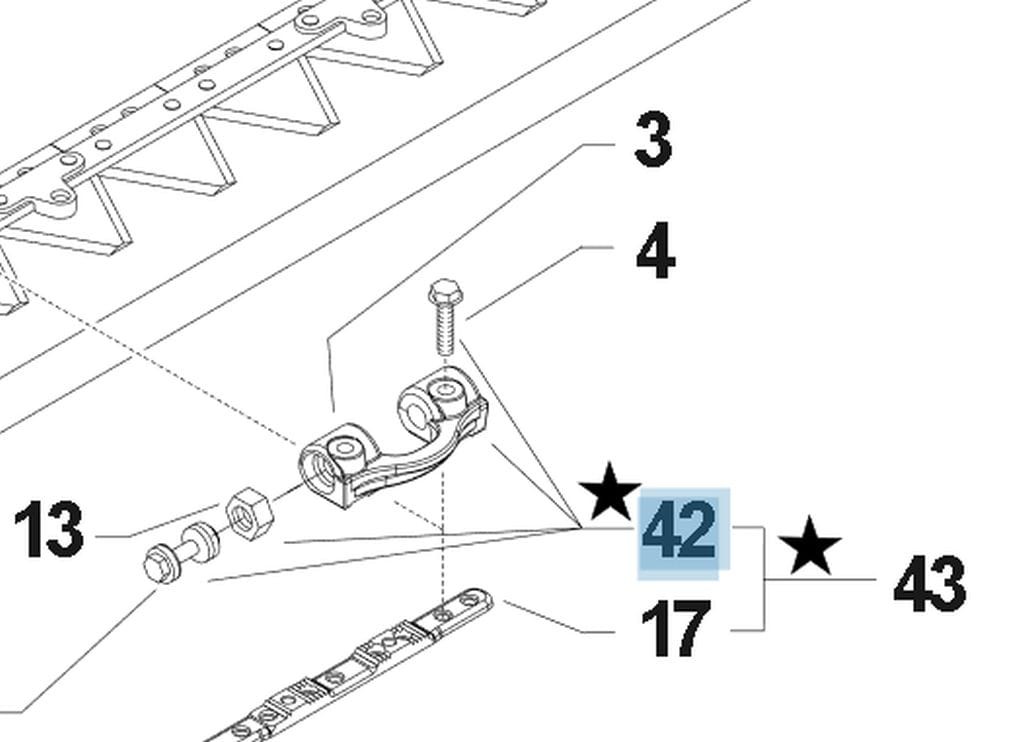 3
4
13
★ 42
★
43
17