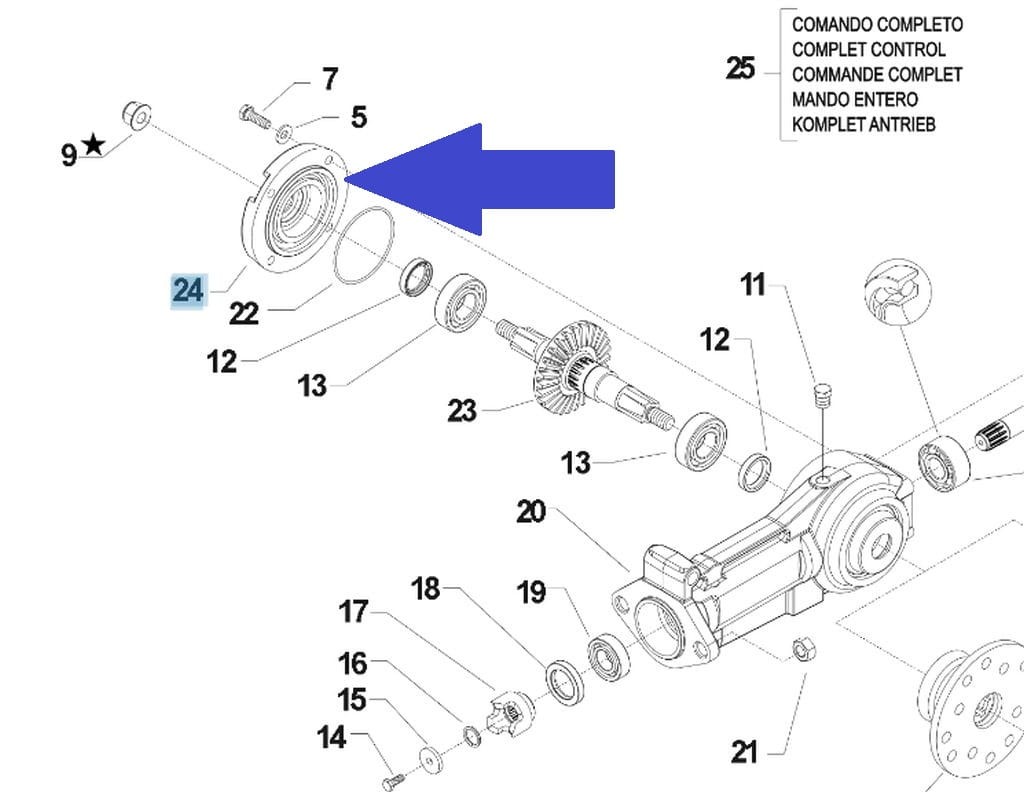 25 COMANDO COMPLETO
COMPLET CONTROL
COMMANDE COMPLET
MANDO ENTERO
KOMPLET ANTRIEB

7
5
9★
24
22
12
13
23
11
12
13
20
18
19
17
16
15
14
21