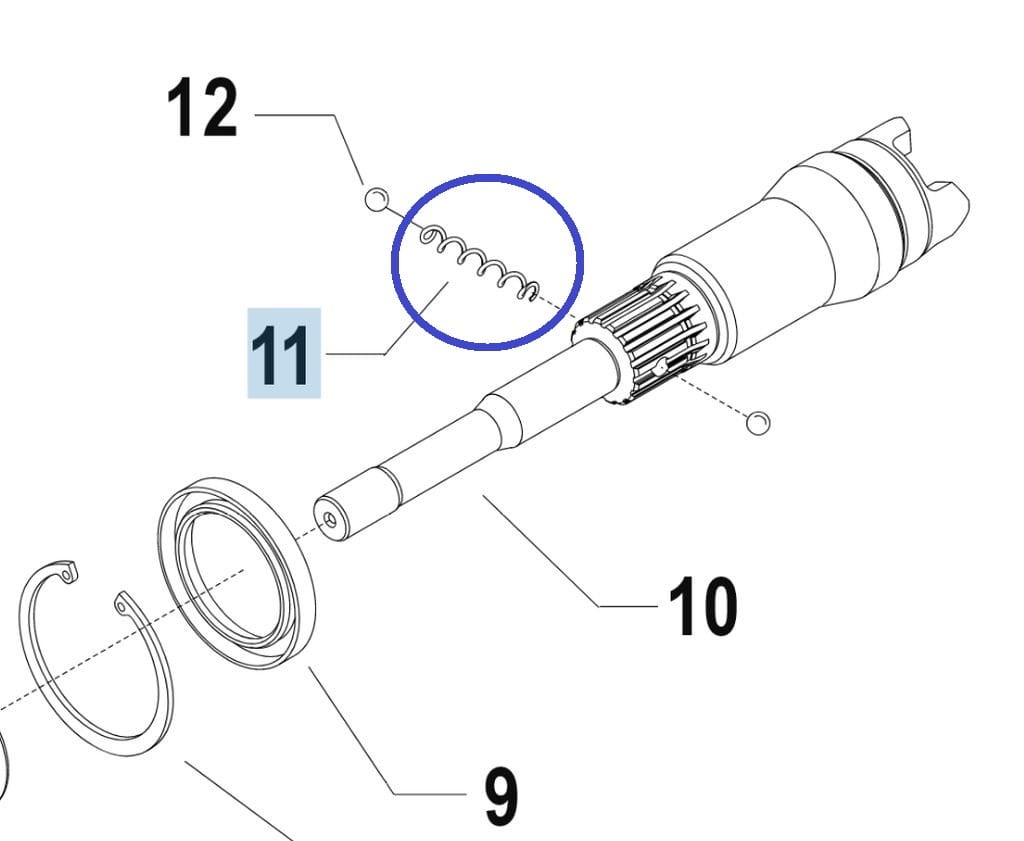 12

11

10

9