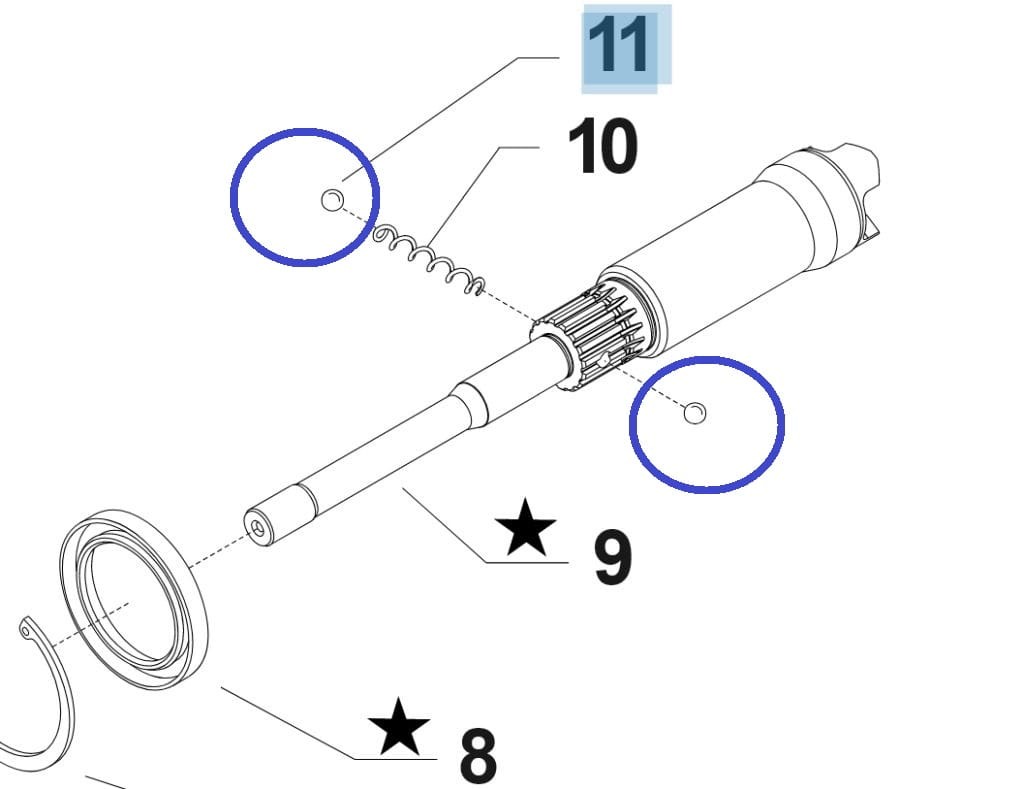 11

10

★ 9

★ 8