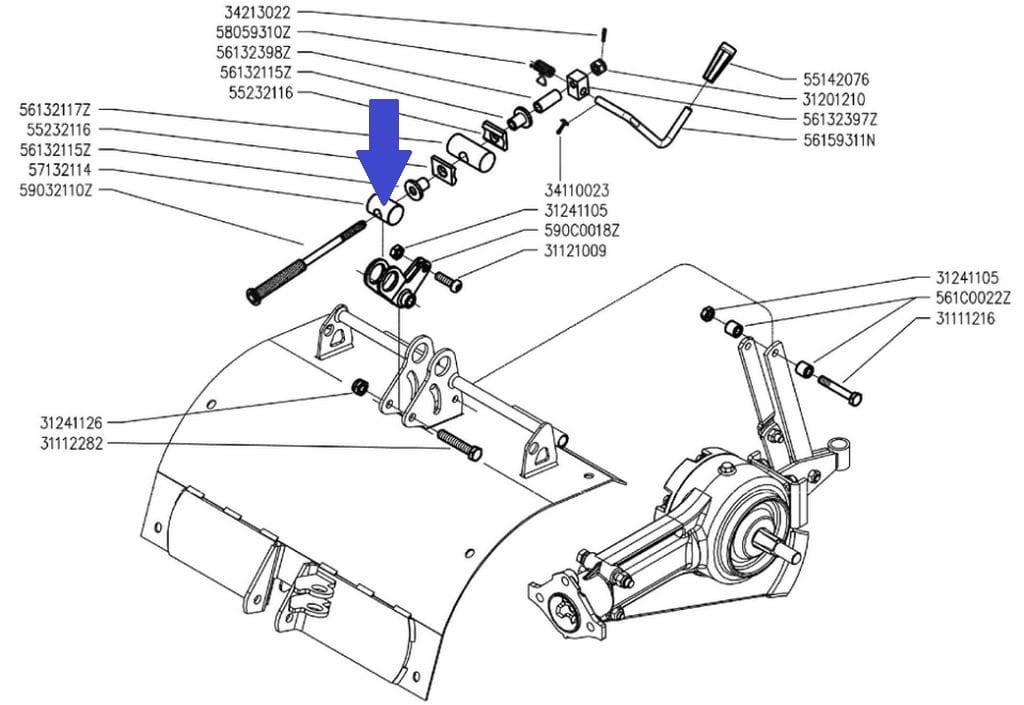 34213022
58059310Z
56132398Z
56132115Z
55232116
56132117Z
55232116
56132115Z
57132114
59032110Z
55142076
31201210
56132397Z
56159311N
34110023
31241105
590C0018Z
31121009
31241105
561C0022Z
31111216
31241126
31112282