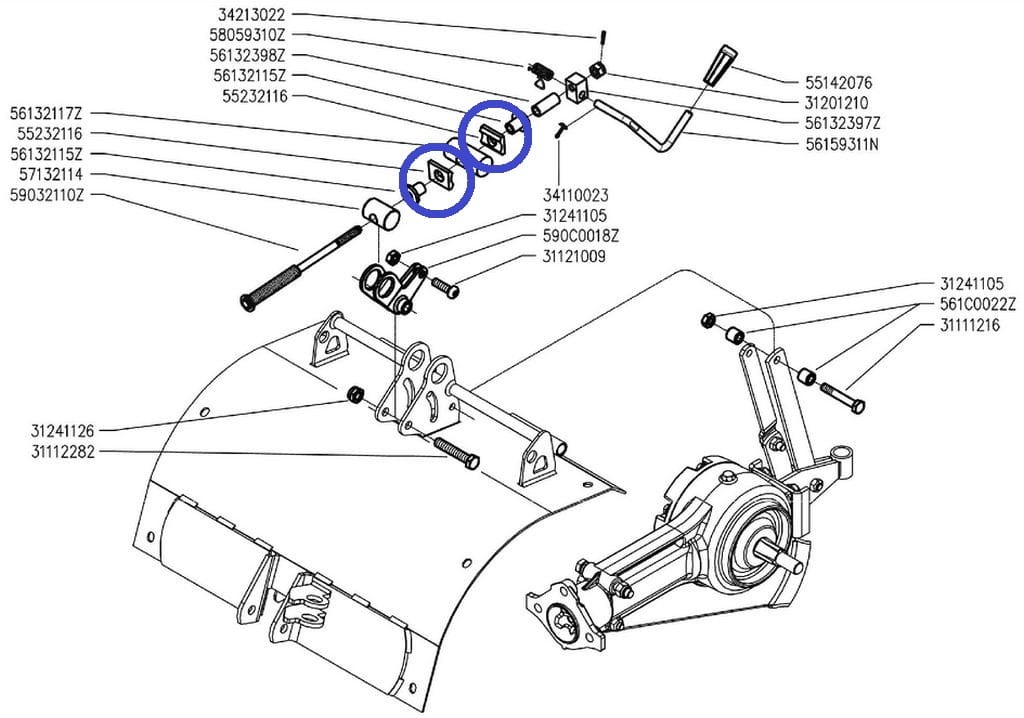 34213022
58059310Z
56132398Z
56132115Z
55232116
56132117Z
55232116
56132115Z
57132114
59032110Z
55142076
31201210
56132397Z
56159311N
34110023
31241105
590C0018Z
31121009
31241105
561C0022Z
31111216
31241126
31112282