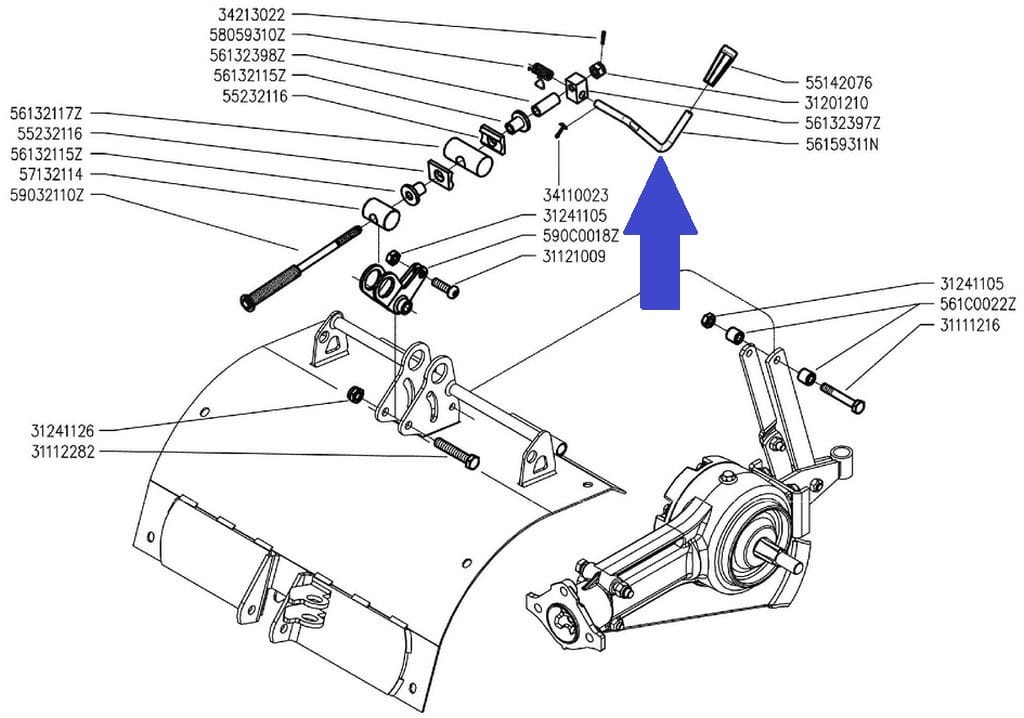 34213022
58059310Z
56132398Z
56132115Z
55232116
56132117Z
55232116
56132115Z
57132114
59032110Z
55142076
31201210
56132397Z
56159311N
34110023
31241105
590C0018Z
31121009
31241105
561C0022Z
31111216
31241126
31112282