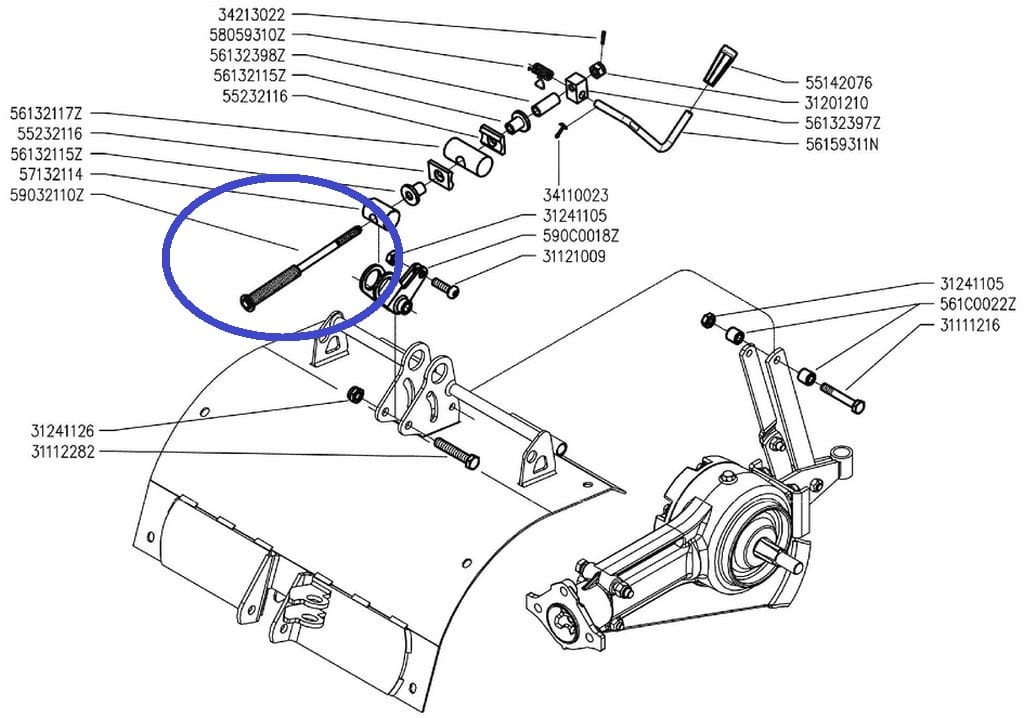 34213022
58059310Z
56132398Z
56132115Z
55232116
56132117Z
55232116
56132115Z
57132114
59032110Z
55142076
31201210
56132397Z
56159311N
34110023
31241105
590C0018Z
31121009
31241105
561C0022Z
31111216
31241126
31112282