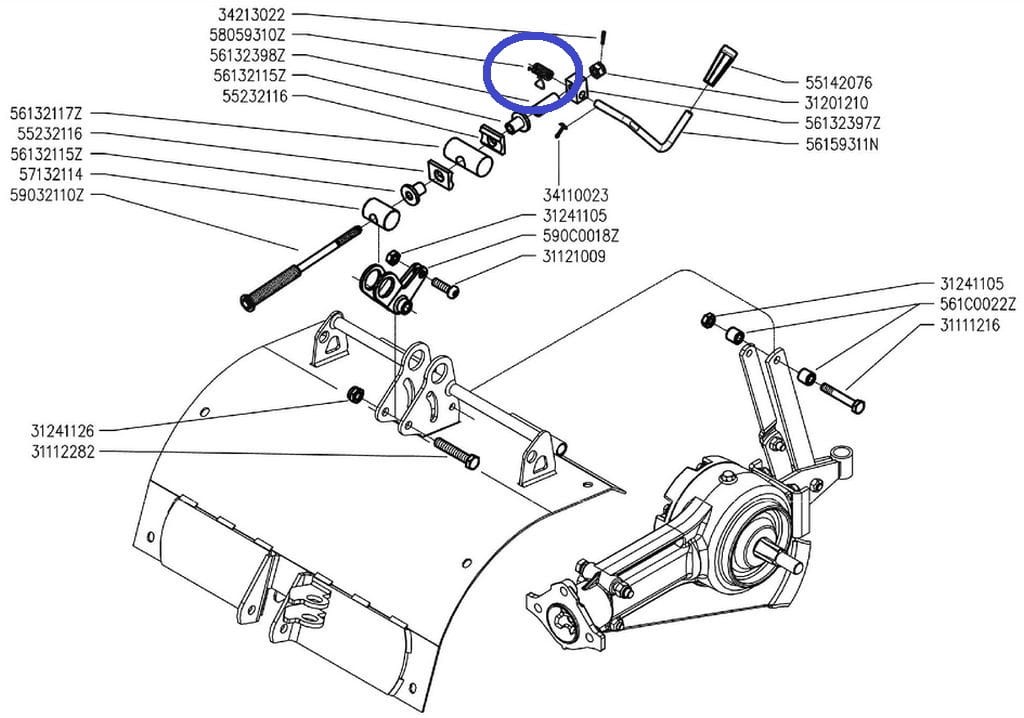 34213022
58059310Z
56132398Z
56132115Z
55232116
56132117Z
55232116
56132115Z
57132114
59032110Z
55142076
31201210
56132397Z
56159311N
34110023
31241105
590C0018Z
31121009
31241105
561C0022Z
31111216
31241126
31112282