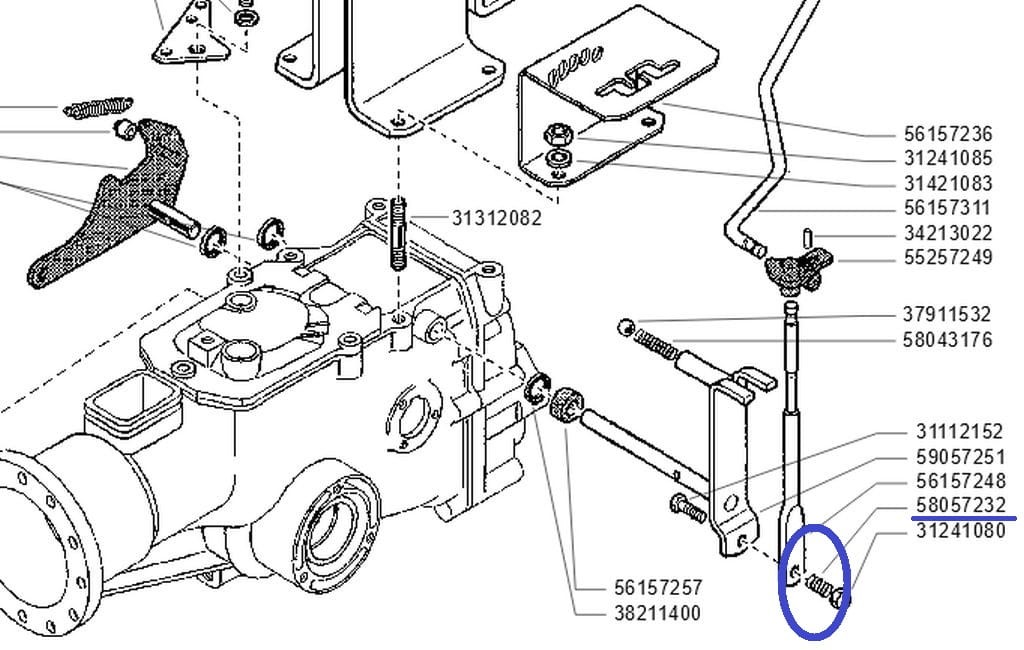 56157236
31241085
31421083
56157311
31312082
34213022
55257249
37911532
58043176
31112152
59057251
56157248
58057232
31241080
56157257
38211400