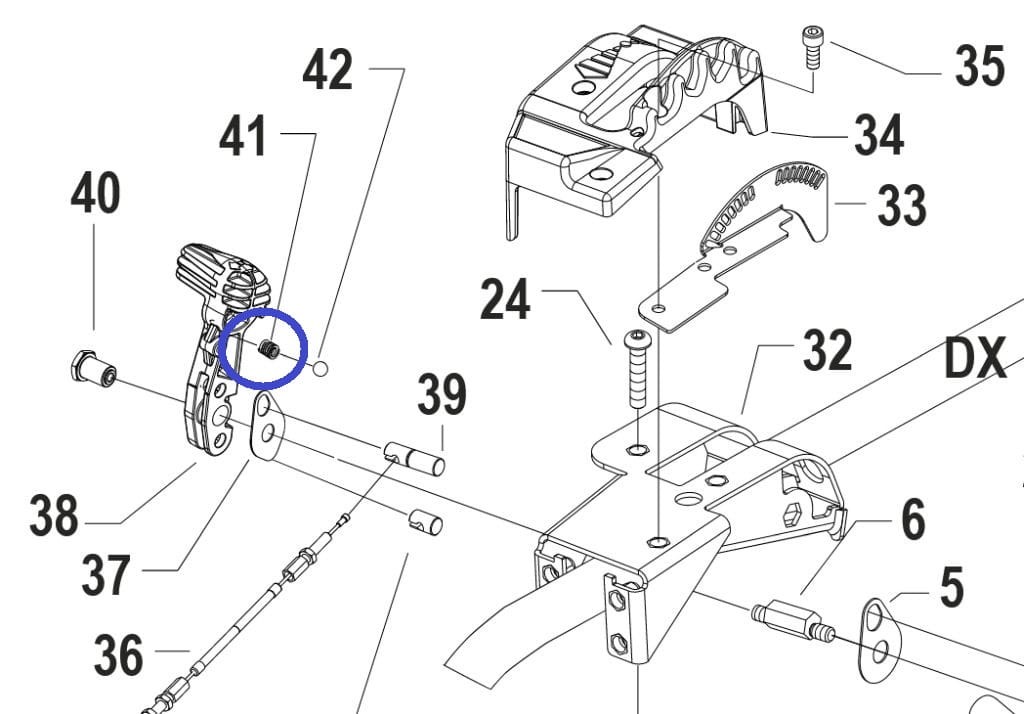 42
41
40
35
34
33
24
32
DX
39
38
37
36
6
5