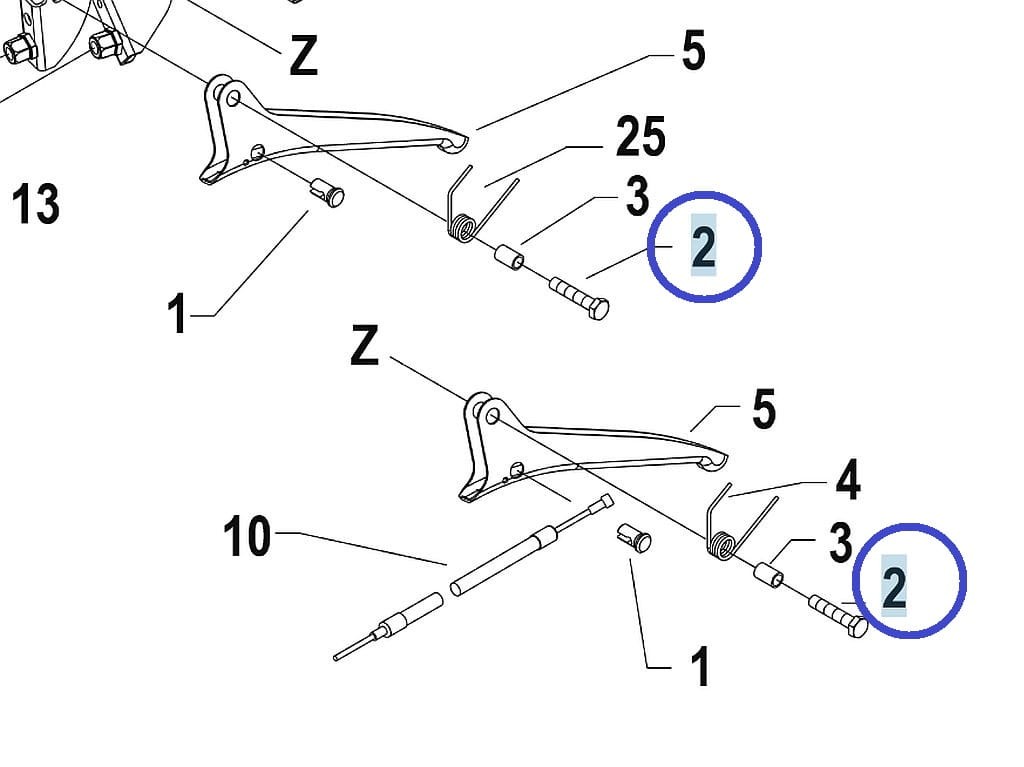 Z
5
25
13
3
2
1
Z
5
4
10
3
2
1