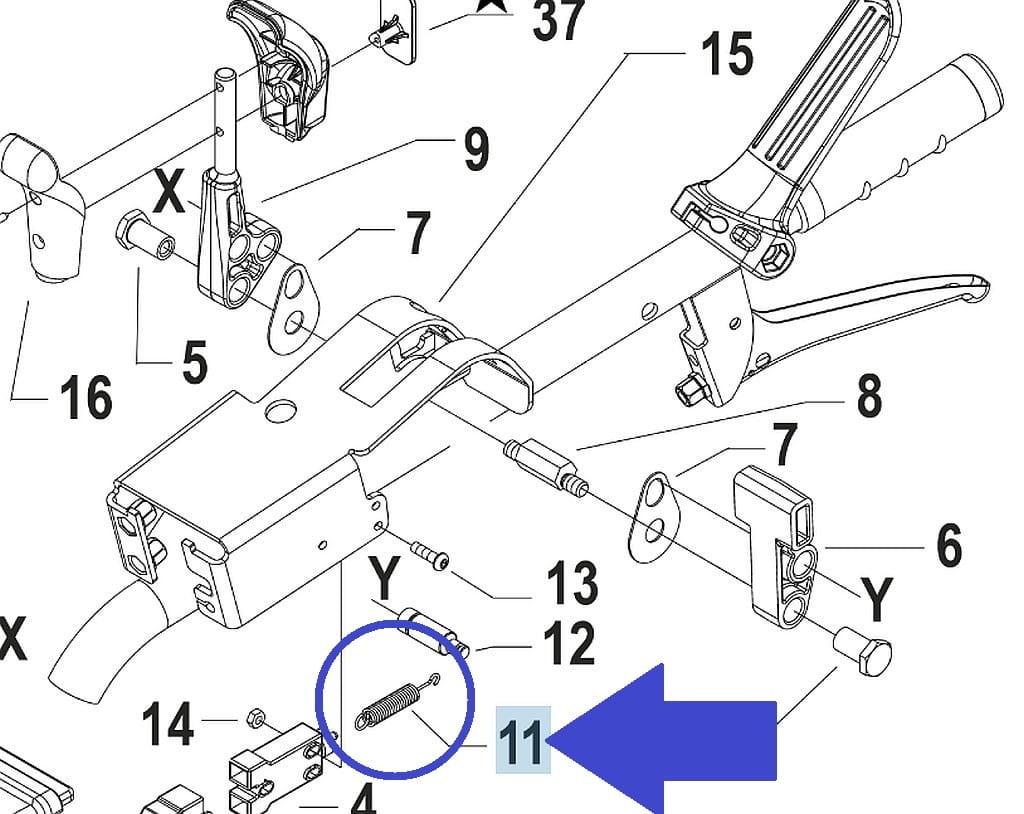 37
15
9
X
7
5
16
8
7
6
Y
13
Y
12
X
14
11
4