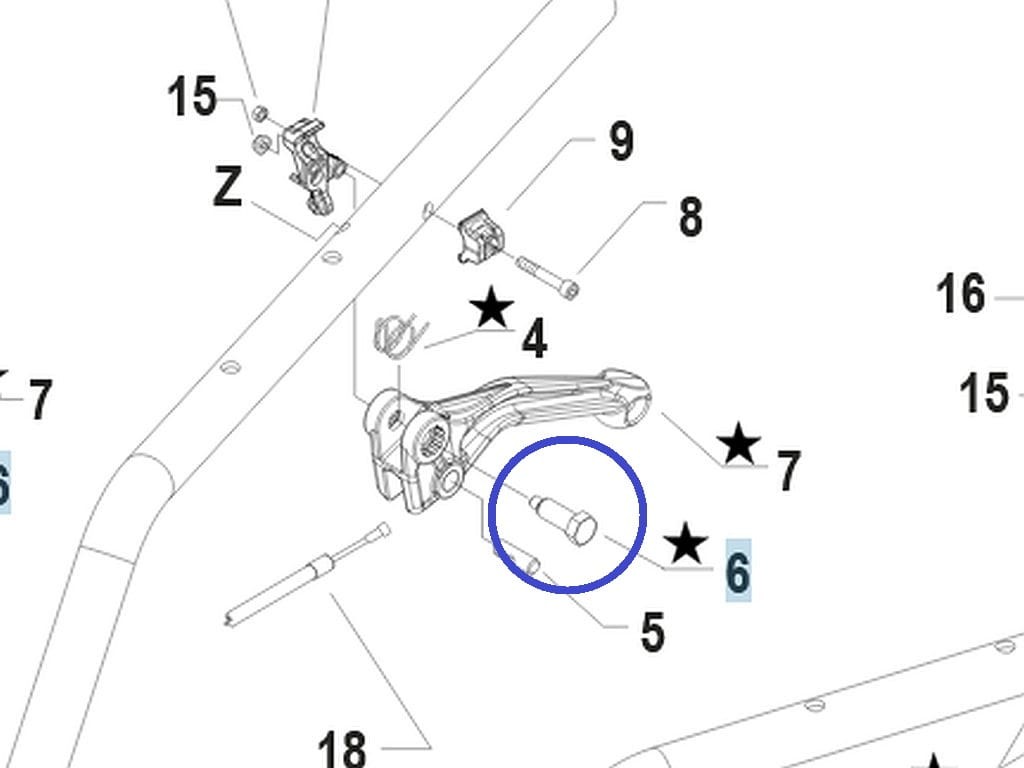 15
Z
9
8
16
★ 4
7
15
6
★ 7
★ 6
5
18