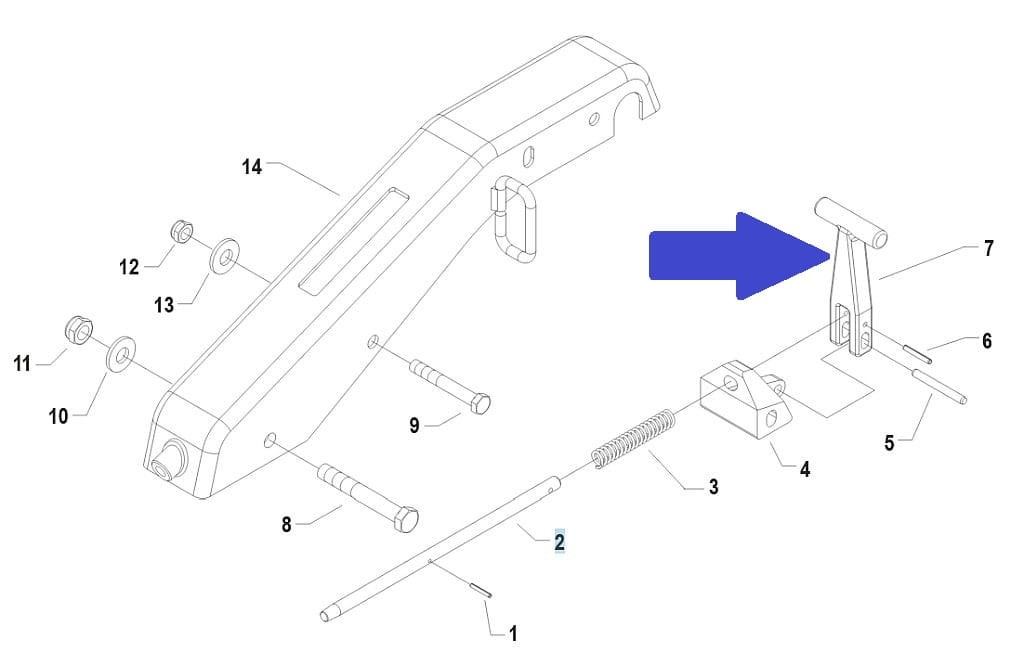 14
12
13
11
10
9
8
7
6
5
4
3
2
1