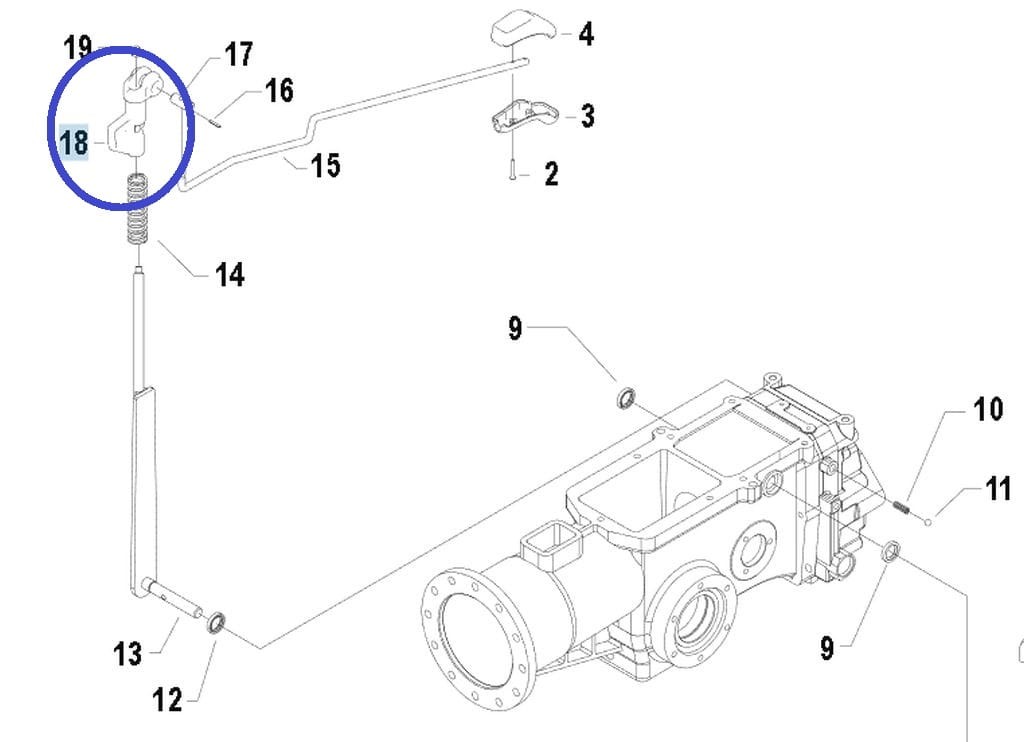 19
17
16
18
15
4
3
2
14
9
10
11
9
13
12